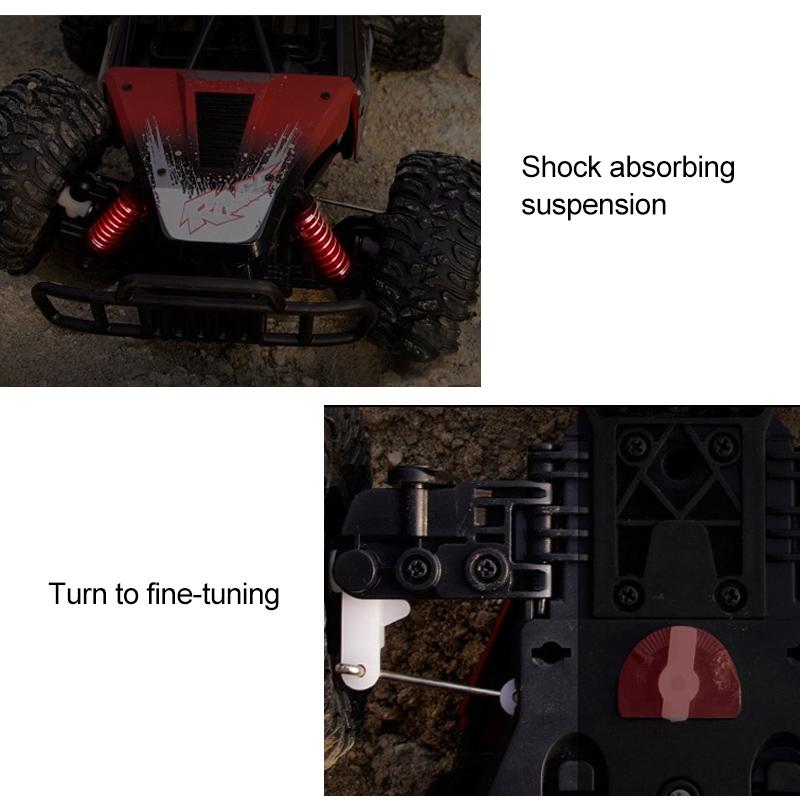 Shock absorbing suspension

Turn to fine-tuning